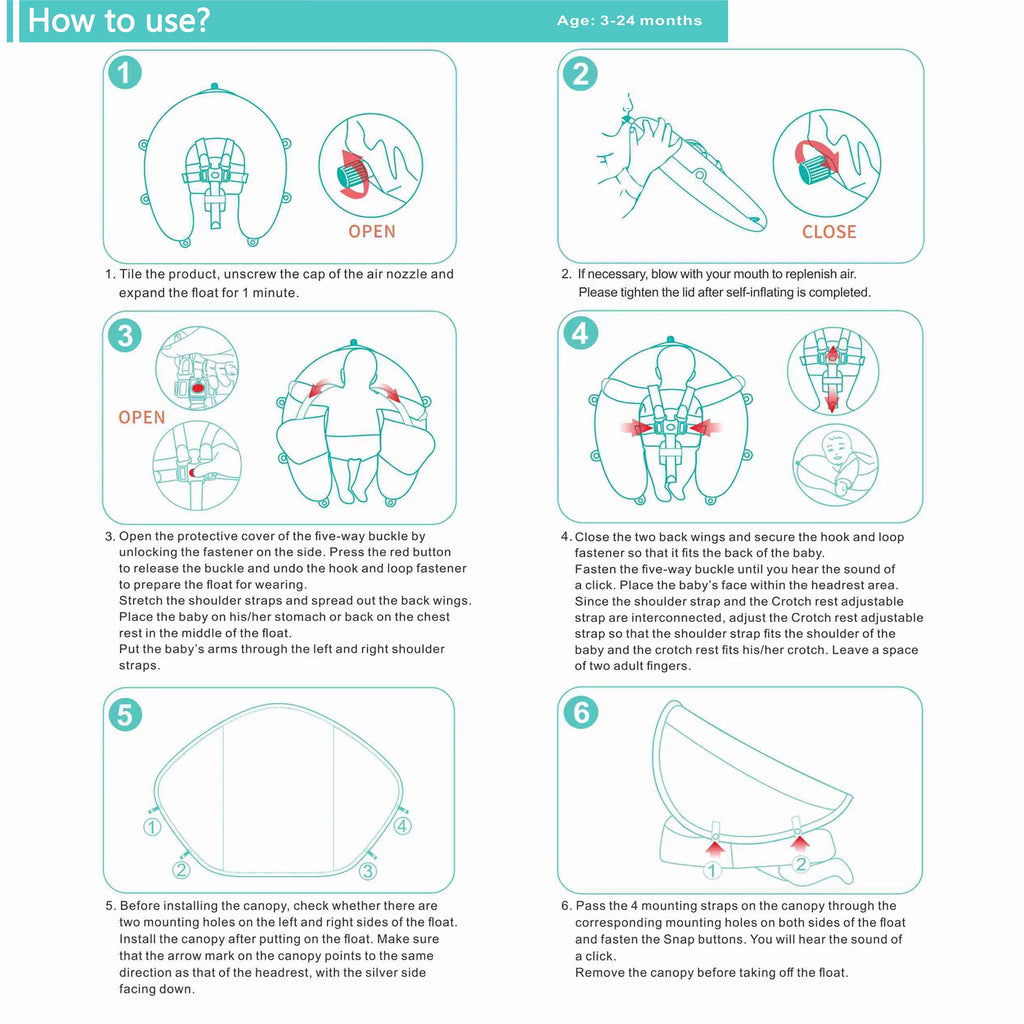 How to use?

Age: 3-24 months

1

OPEN

1. Tile the product, unscrew the cap of the air nozzle and expand the float for 1 minute.

2

CLOSE

2. If necessary, blow with your mouth to replenish air. Please tighten the lid after self-inflating is completed.

3

OPEN

3. Open the protective cover of the five-way buckle by unlocking the fastener on the side. Press the red button to release the buckle and undo the hook and loop fastener to prepare the float for wearing.
Stretch the shoulder straps and spread out the back wings.
Place the baby on his/her stomach or back on the chest rest in the middle of the float.
Put the baby's arms through the left and right shoulder straps.

4

4. Close the two back wings and secure the hook and loop fastener so that it fits the back of the baby.
Fasten the five-way buckle until you hear the sound of a click. Place the baby's face within the headrest area.
Since the shoulder strap and the Crotch rest adjustable strap are interconnected, adjust the Crotch rest adjustable strap so that the shoulder strap fits the shoulder of the baby and the crotch rest fits his/her crotch. Leave a space of two adult fingers.

5

①
②
③
④

5. Before installing the canopy, check whether there are two mounting holes on the left and right sides of the float. Install the canopy after putting on the float. Make sure that the arrow mark on the canopy points to the same direction as that of the headrest, with the silver side facing down.

6

①
②

6. Pass the 4 mounting straps on the canopy through the corresponding mounting holes on both sides of the float and fasten the Snap buttons. You will hear the sound of a click.
Remove the canopy before taking off the float.