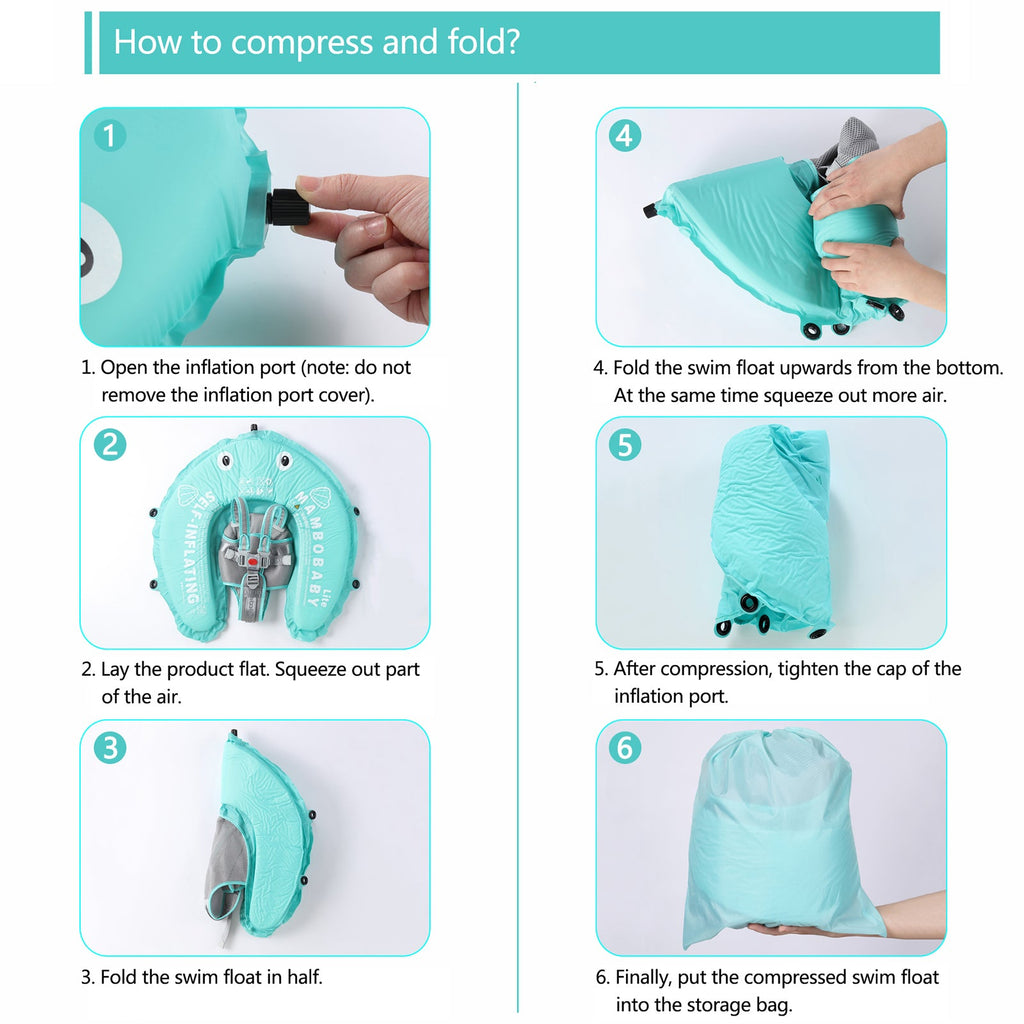 How to compress and fold?

1

1. Open the inflation port (note: do not remove the inflation port cover).

2

SELF-INFLATING MAMBOBABY Lite

2. Lay the product flat. Squeeze out part of the air.

3

3. Fold the swim float in half.

4

4. Fold the swim float upwards from the bottom. At the same time squeeze out more air.

5

5. After compression, tighten the cap of the inflation port.

6

6. Finally, put the compressed swim float into the storage bag.